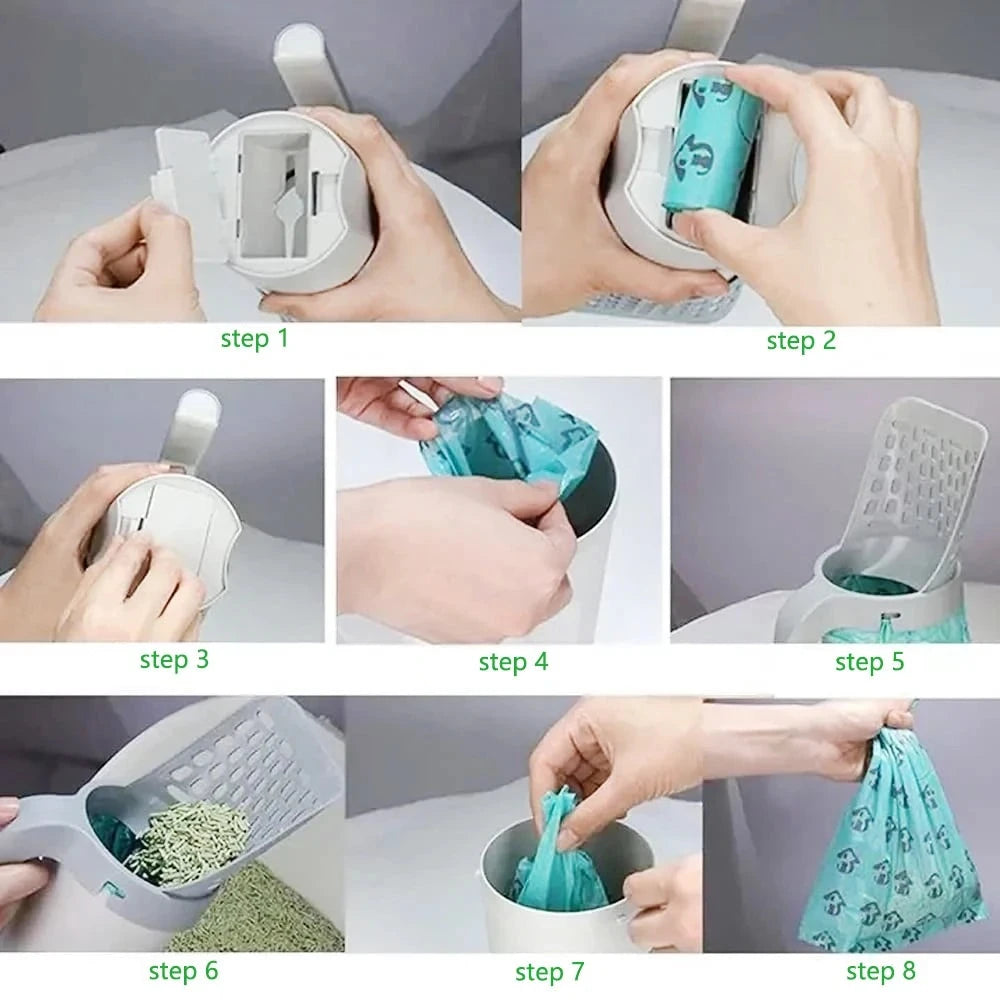 step 1

step 2

step 3

step 4

step 5

step 6

step 7

step 8