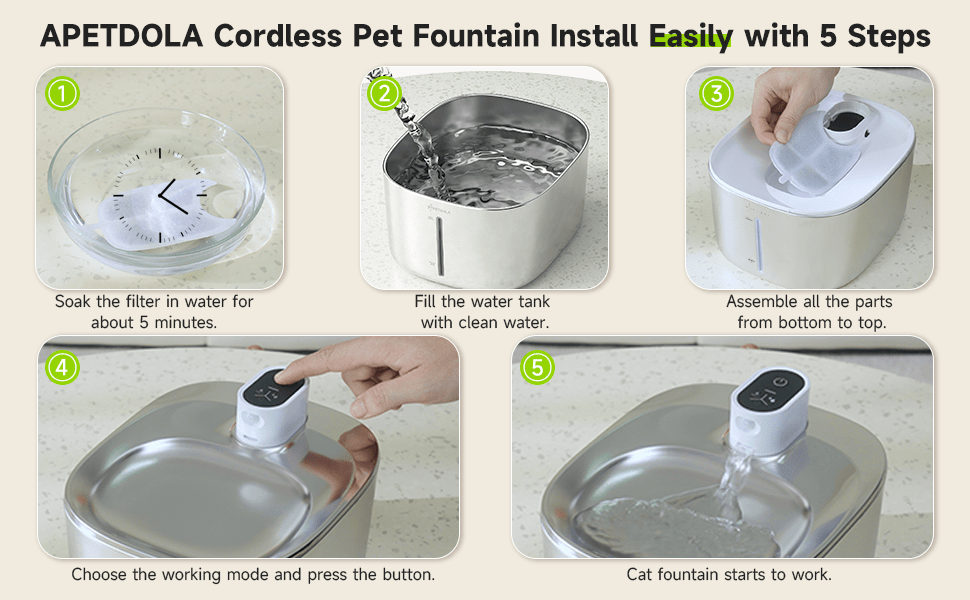 APETDOLA Cordless Pet Fountain Install Easily with 5 Steps

1

Soak the filter in water for about 5 minutes.

2

Fill the water tank with clean water.

3

Assemble all the parts from bottom to top.

4

Choose the working mode and press the button.

5

Cat fountain starts to work.