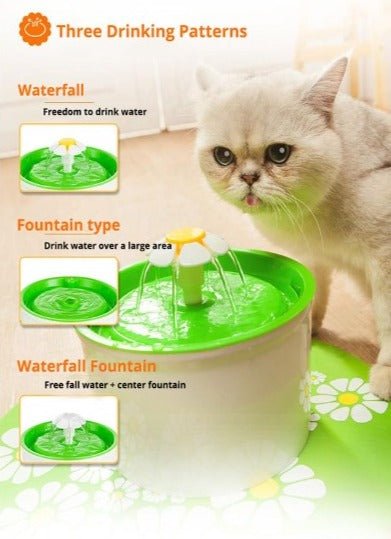 Three Drinking Patterns

Waterfall

Freedom to drink water

Fountain type

Drink water over a large area

Waterfall Fountain

Free fall water + center fountain