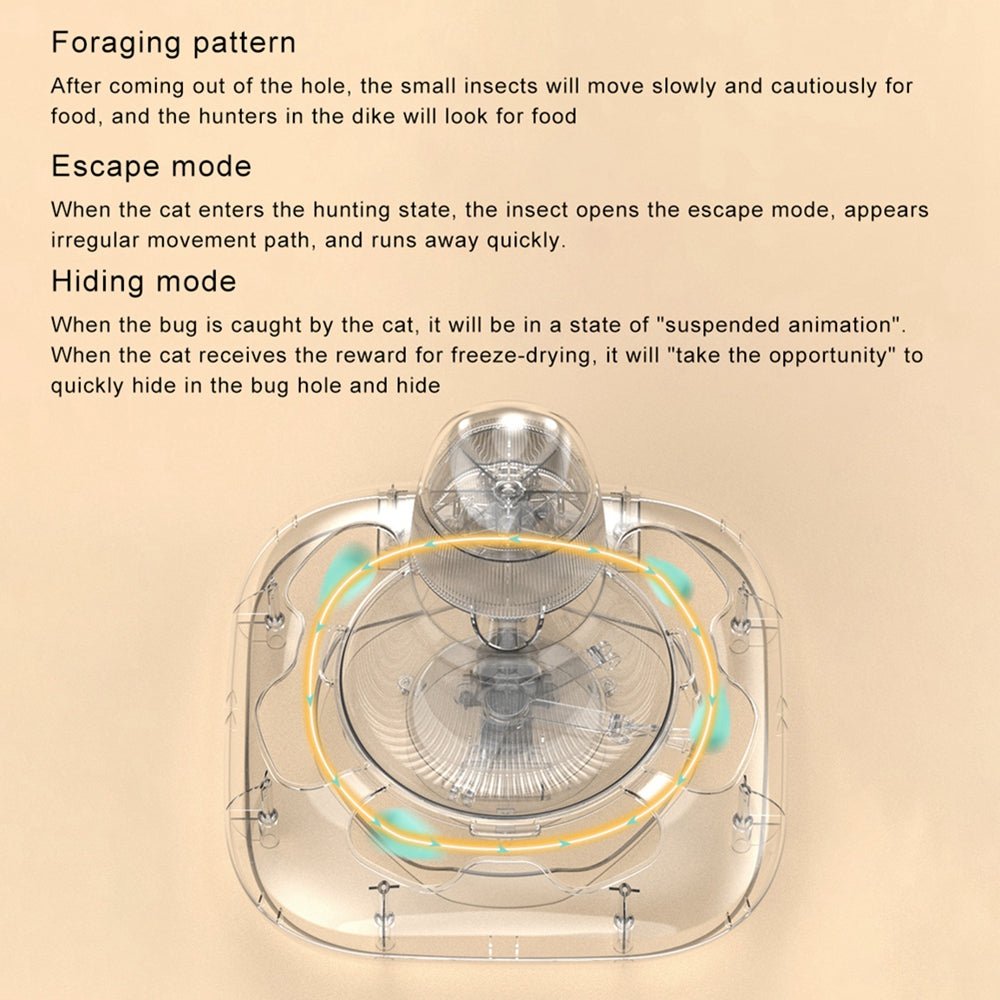 Foraging pattern

After coming out of the hole, the small insects will move slowly and cautiously for food, and the hunters in the dike will look for food

Escape mode

When the cat enters the hunting state, the insect opens the escape mode, appears irregular movement path, and runs away quickly.

Hiding mode

When the bug is caught by the cat, it will be in a state of "suspended animation". When the cat receives the reward for freeze-drying, it will "take the opportunity" to quickly hide in the bug hole and hide