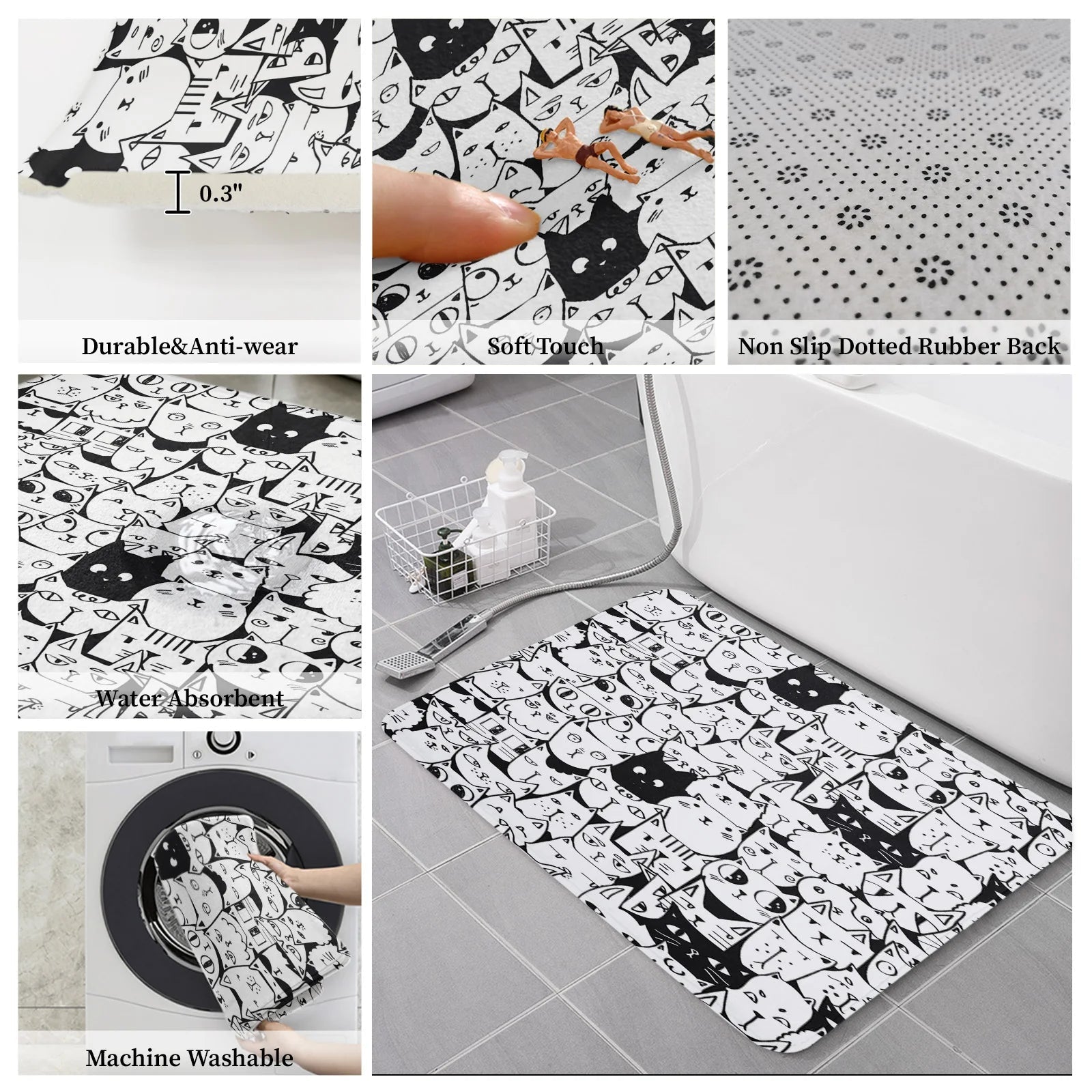 0.3"

Durable&Anti-wear

Soft Touch

Non Slip Dotted Rubber Back

Water Absorbent

Machine Washable