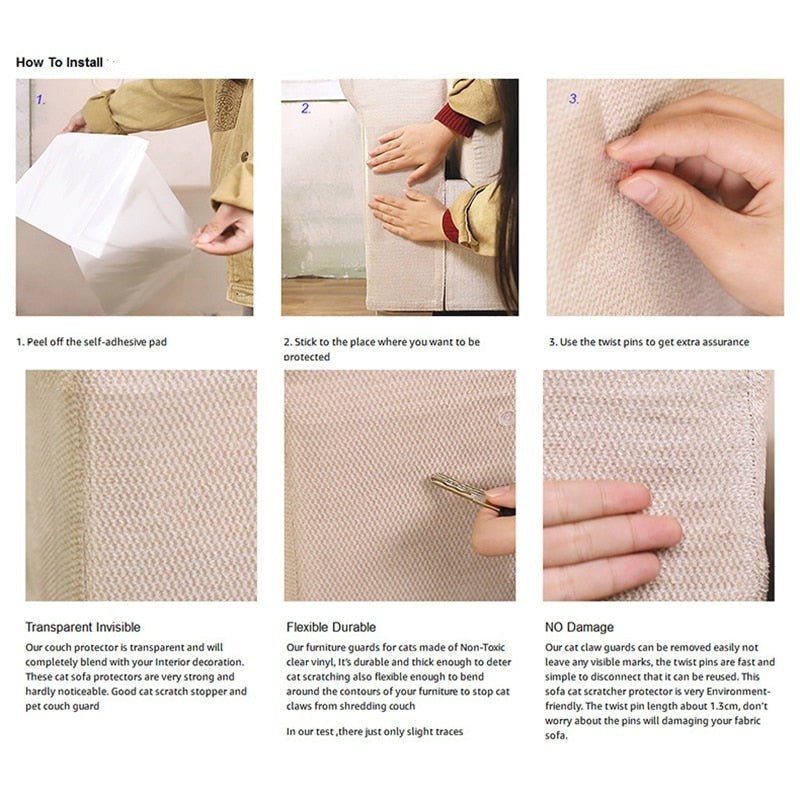 How To Install

1.

2.

3.

1. Peel off the self-adhesive pad

2. Stick to the place where you want to be protected

3. Use the twist pins to get extra assurance

Transparent Invisible

Our couch protector is transparent and will completely blend with your Interior decoration. These cat sofa protectors are very strong and hardly noticeable. Good cat scratch stopper and pet couch guard

Flexible Durable

Our furniture guards for cats made of Non-Toxic clear vinyl, It's durable and thick enough to deter cat scratching also flexible enough to bend around the contours of your furniture to stop cat claws from shredding couch

In our test ,there just only slight traces

NO Damage

Our cat claw guards can be removed easily not leave any visible marks, the twist pins are fast and simple to disconnect that it can be reused. This sofa cat scratcher protector is very Environment-friendly. The twist pin length about 1.3cm, don't worry about the pins will damaging your fabric sofa.