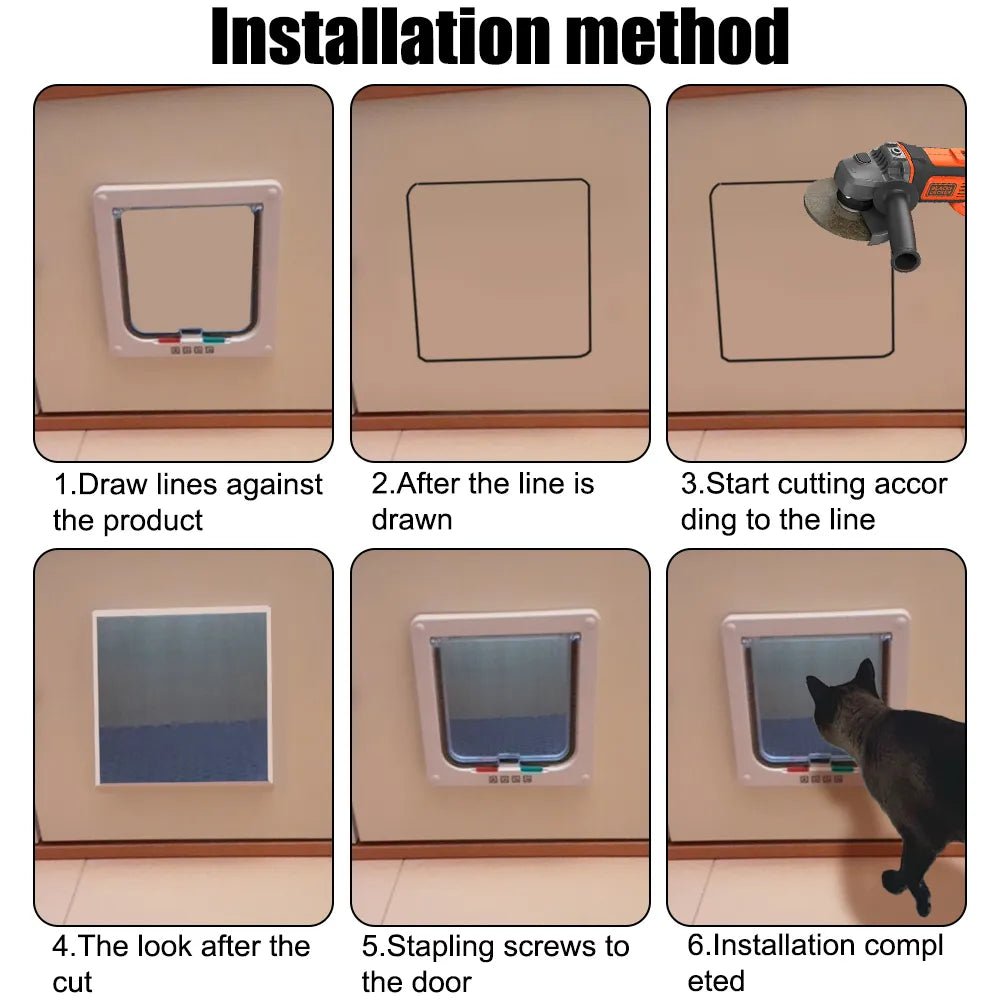 Installation method

1.Draw lines against the product

2.After the line is drawn

3.Start cutting accor ding to the line

4.The look after the cut

5.Stapling screws to the door

6.Installation compl eted