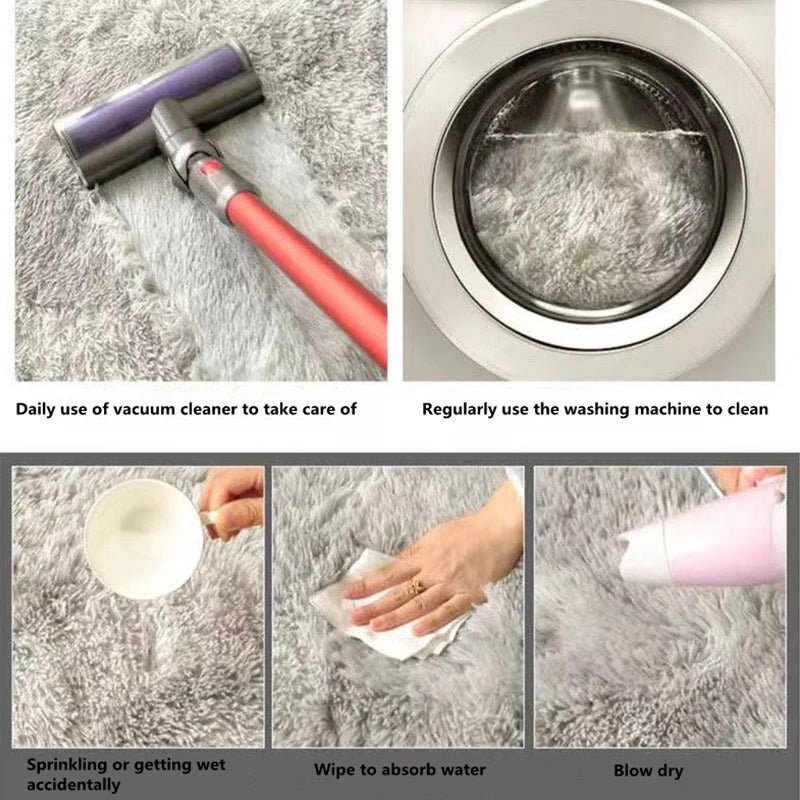 Daily use of vacuum cleaner to take care of

Regularly use the washing machine to clean

Sprinkling or getting wet accidentally

Wipe to absorb water

Blow dry