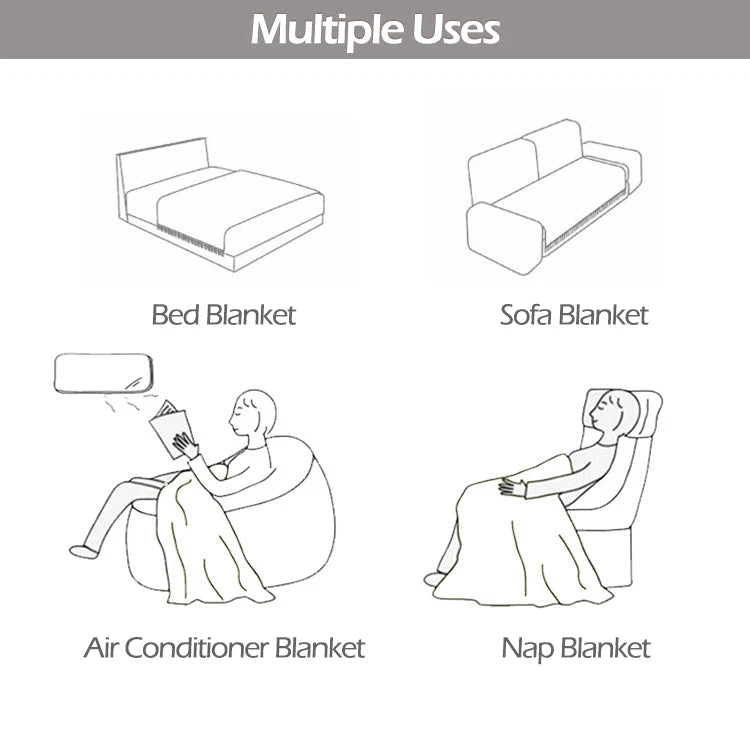 Multiple Uses

Bed Blanket

Sofa Blanket

Air Conditioner Blanket

Nap Blanket